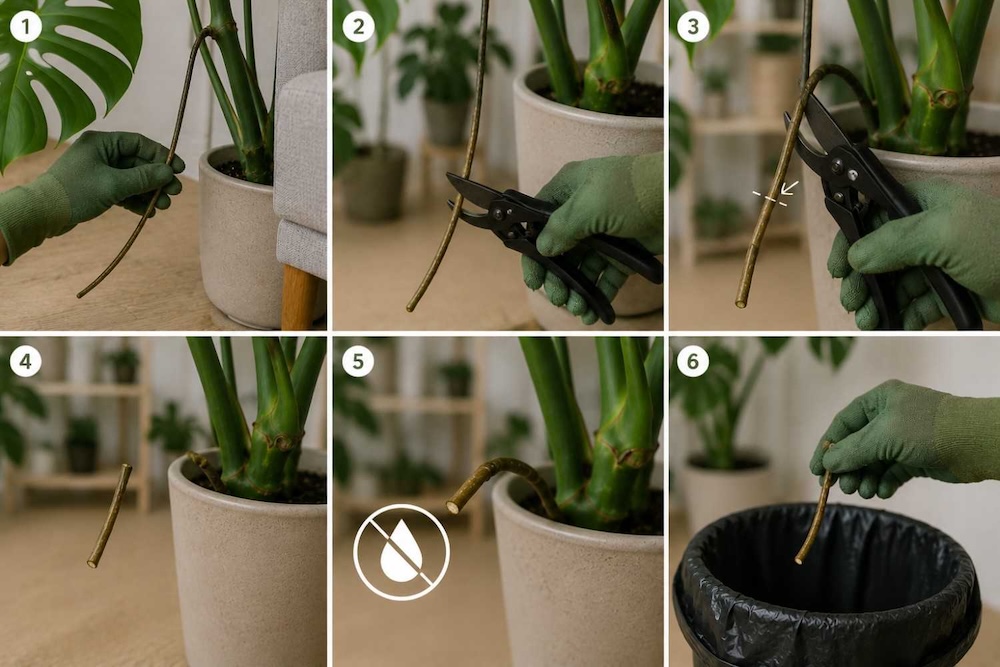 1

2

3

4

5

6