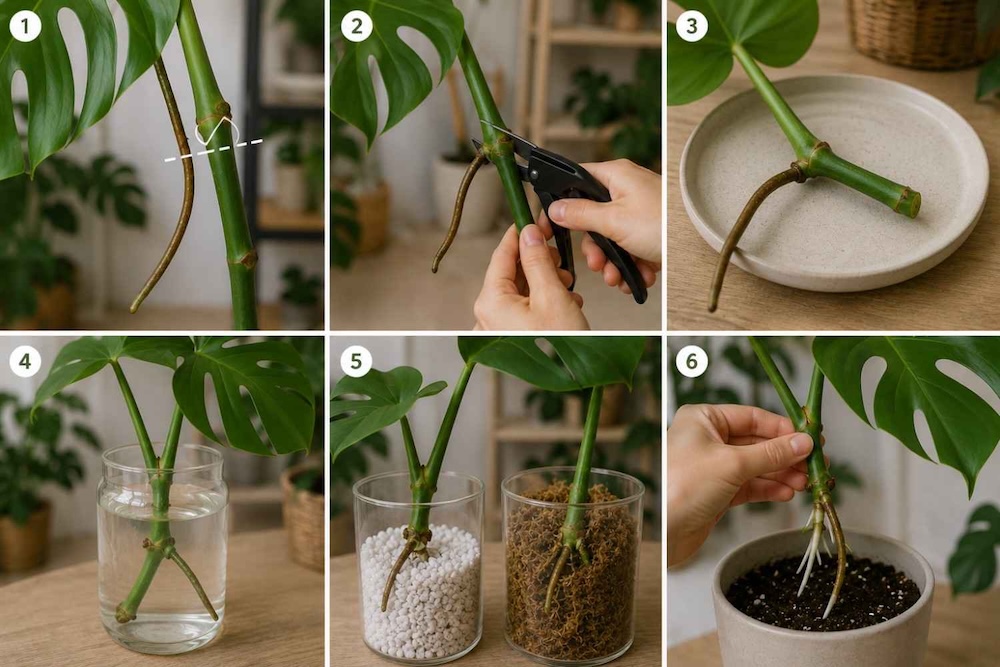 1

2

3

4

5

6