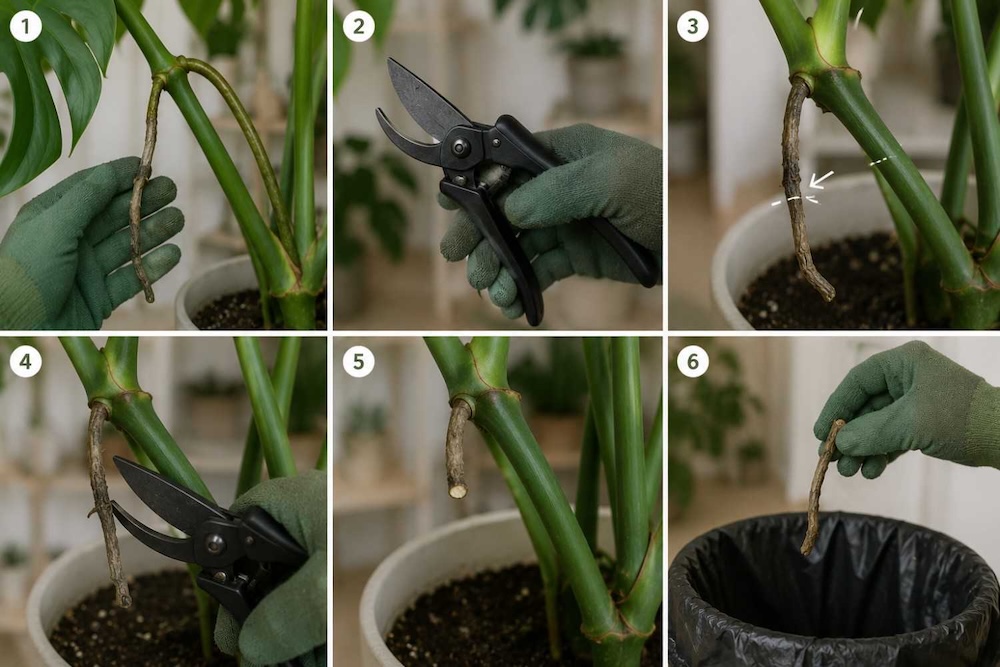 1

2

3

4

5

6