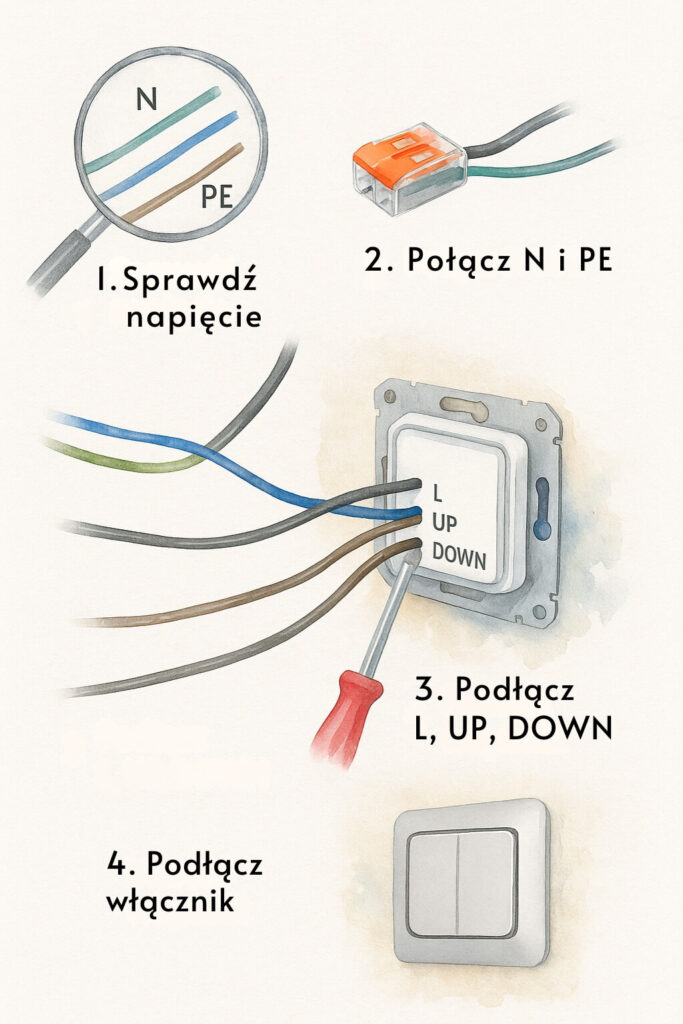 N
PE

1. Sprawdź napięcie

2. Połącz N i PE

L
UP
DOWN

3. Podłącz L, UP, DOWN

4. Podłącz włącznik