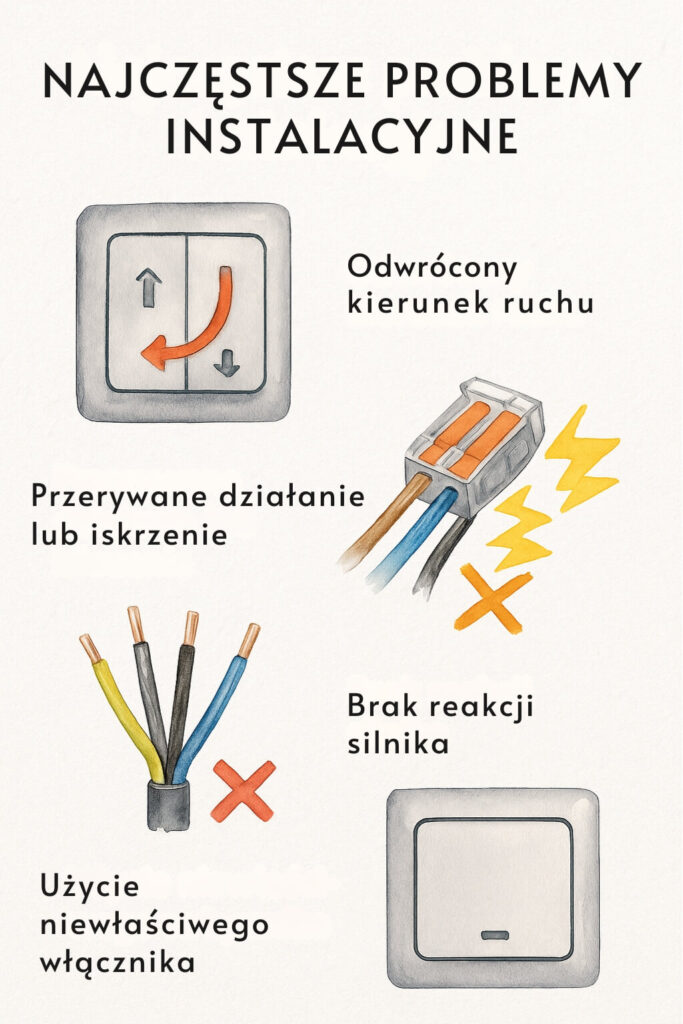 NAJCZĘSTSZE PROBLEMY INSTALACYJNE

Odwrócony kierunek ruchu

Przerywane działanie lub iskrzenie

Brak reakcji silnika

Użycie niewłaściwego włącznika