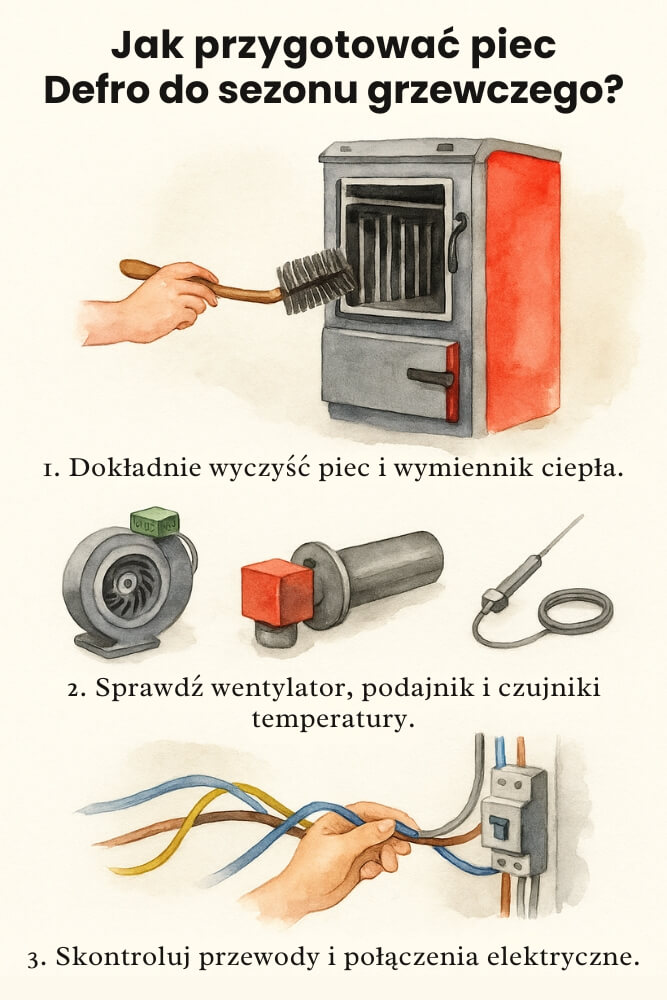 Jak przygotować piec Defro do sezonu grzewczego?

1. Dokładnie wyczyść piec i wymiennik ciepła.

2. Sprawdź wentylator, podajnik i czujniki temperatury.

3. Skontroluj przewody i połączenia elektryczne.