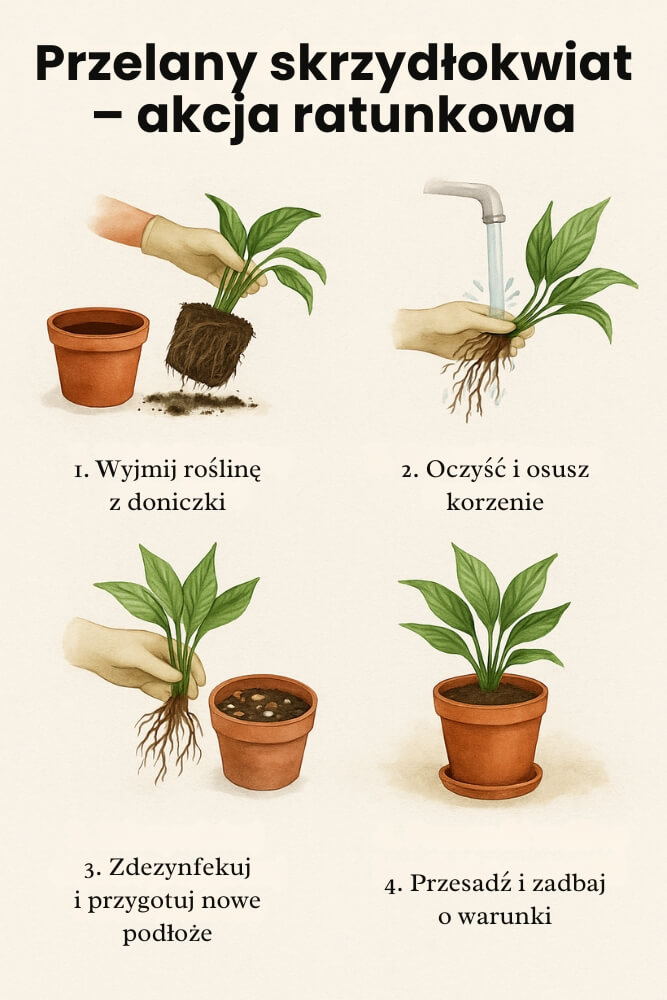 Przelany skrzydłokwiat – akcja ratunkowa

1. Wyjmij roślinę z doniczki

2. Oczyść i osusz korzenie

3. Zdezynfekuj i przygotuj nowe podłoże

4. Przesadź i zadbaj o warunki